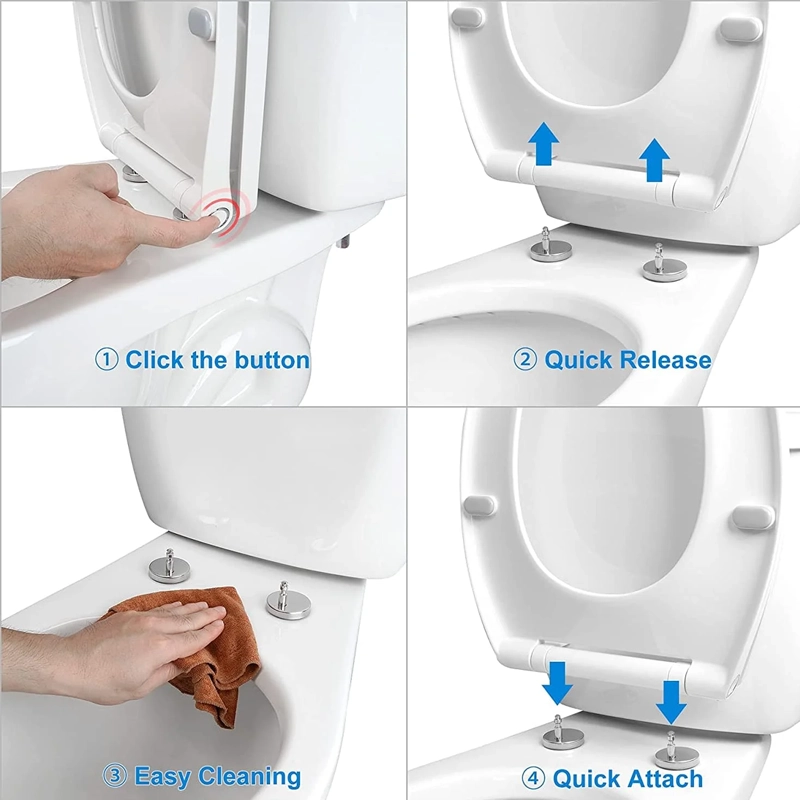 ① Click the button

② Quick Release

③ Easy Cleaning

④ Quick Attach